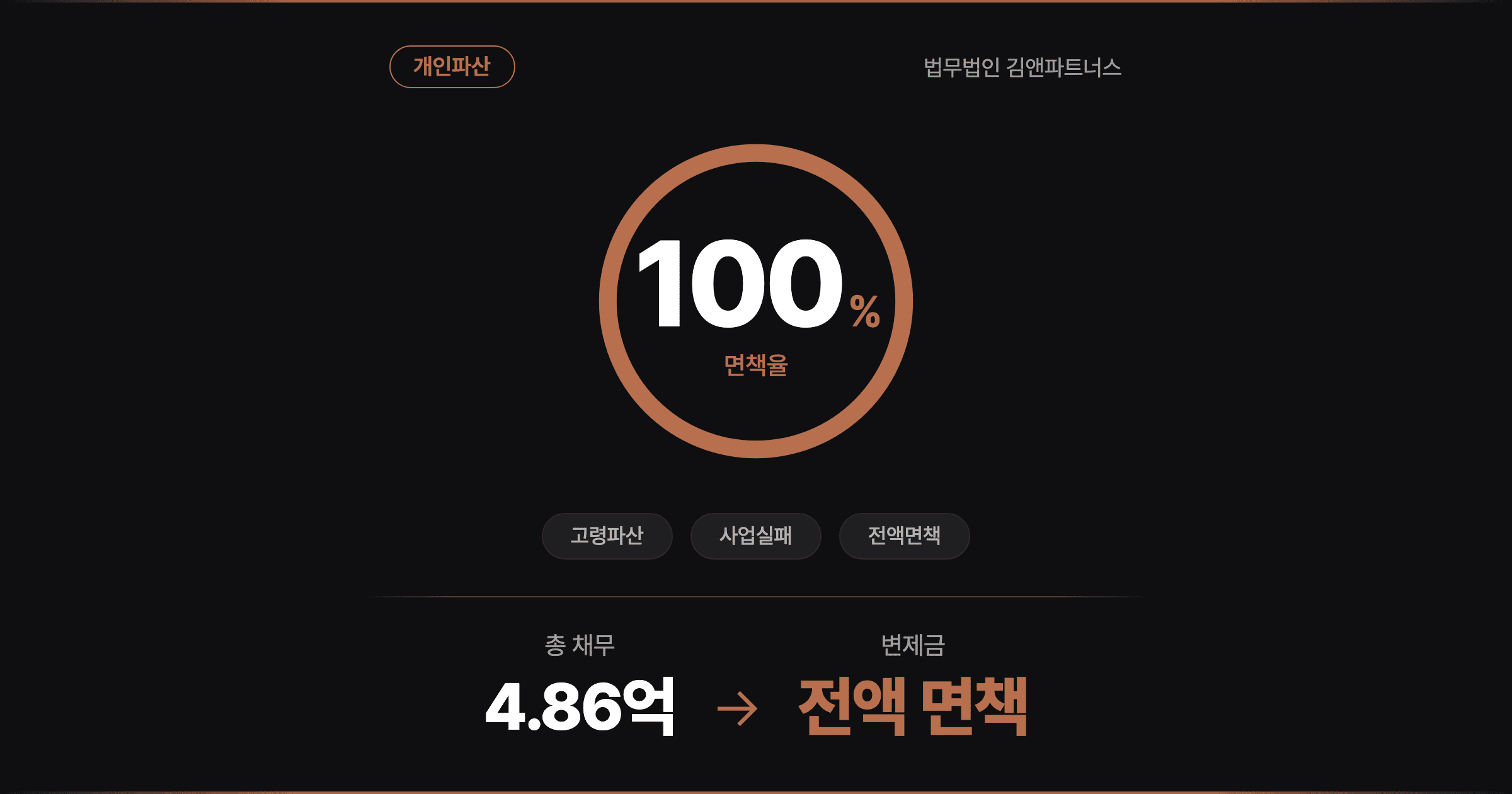 개인파산

법무법인 김앤파트너스

100%

면책율

고령파산

사업실패

전액면책

총 채무

4.86억

→

변제금

전액 면책