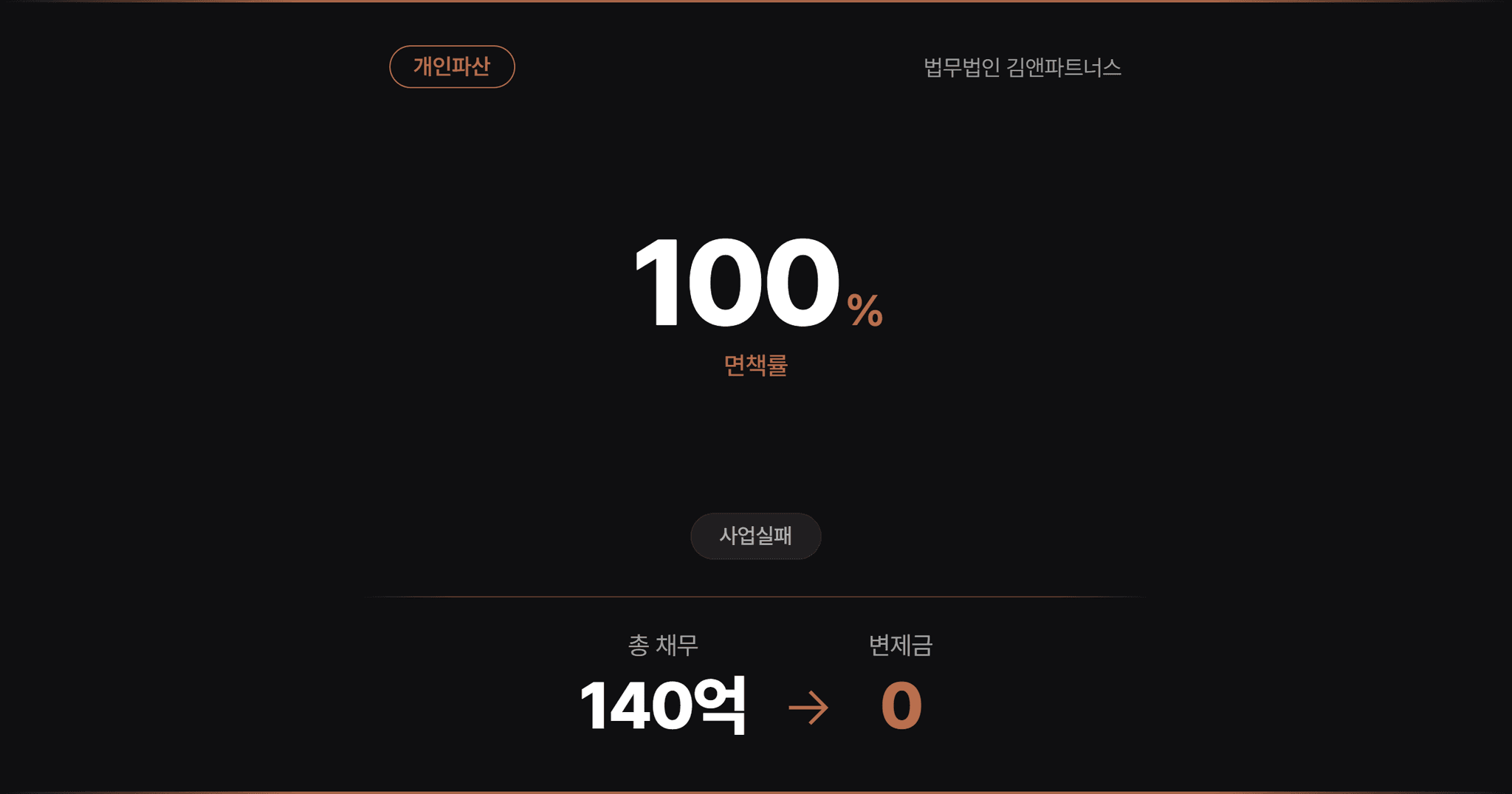 개인파산

법무법인 김앤파트너스

100%

면책률

사업실패

총 채무

140억

→

변제금

0